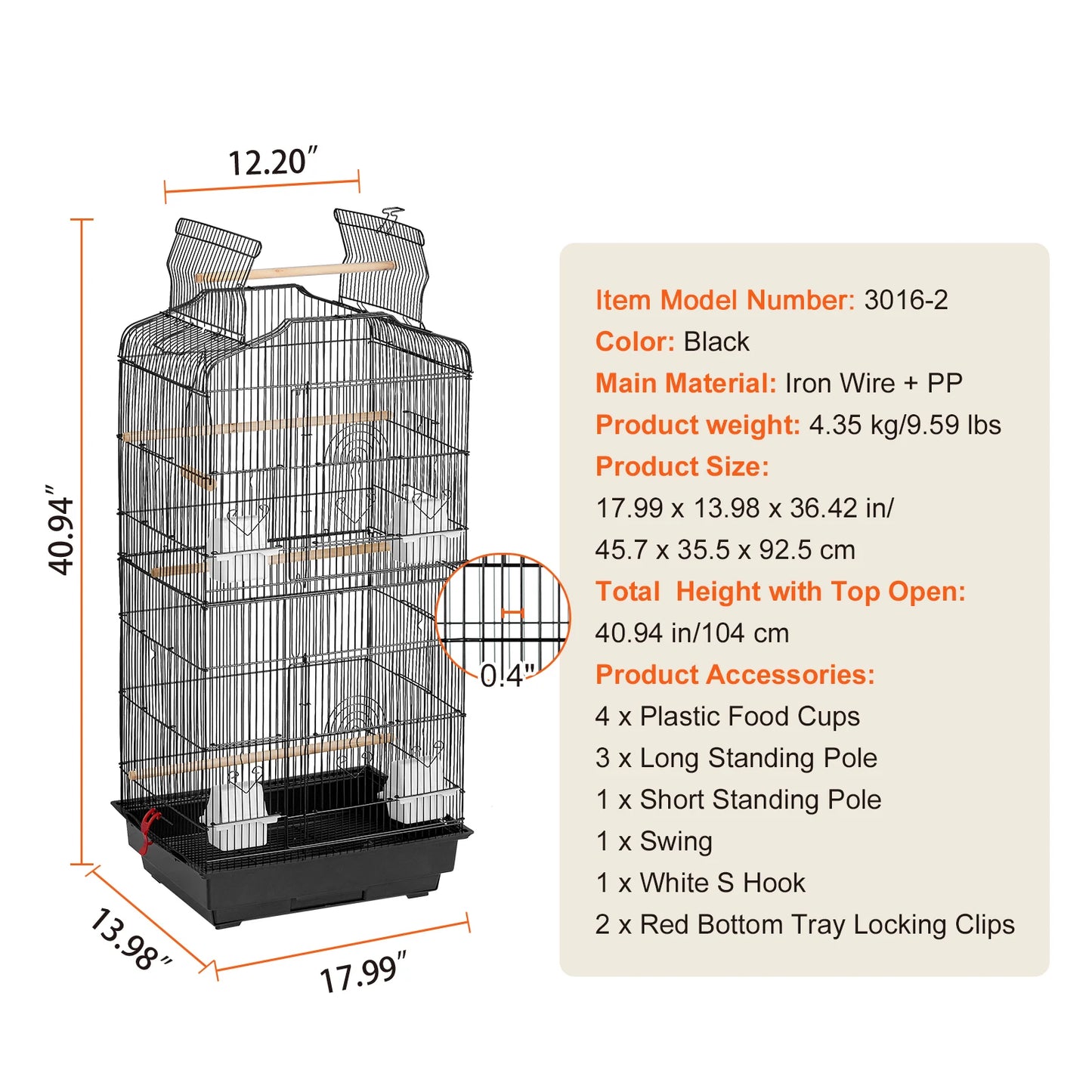 12.20″

40.94″

0.4"

13.98″

17.99″

Item Model Number: 3016-2
Color: Black
Main Material: Iron Wire + PP
Product weight: 4.35 kg/9.59 lbs
Product Size:
17.99 x 13.98 x 36.42 in/
45.7 x 35.5 x 92.5 cm
Total Height with Top Open:
40.94 in/104 cm
Product Accessories:
4 x Plastic Food Cups
3 x Long Standing Pole
1 x Short Standing Pole
1 x Swing
1 x White S Hook
2 x Red Bottom Tray Locking Clips