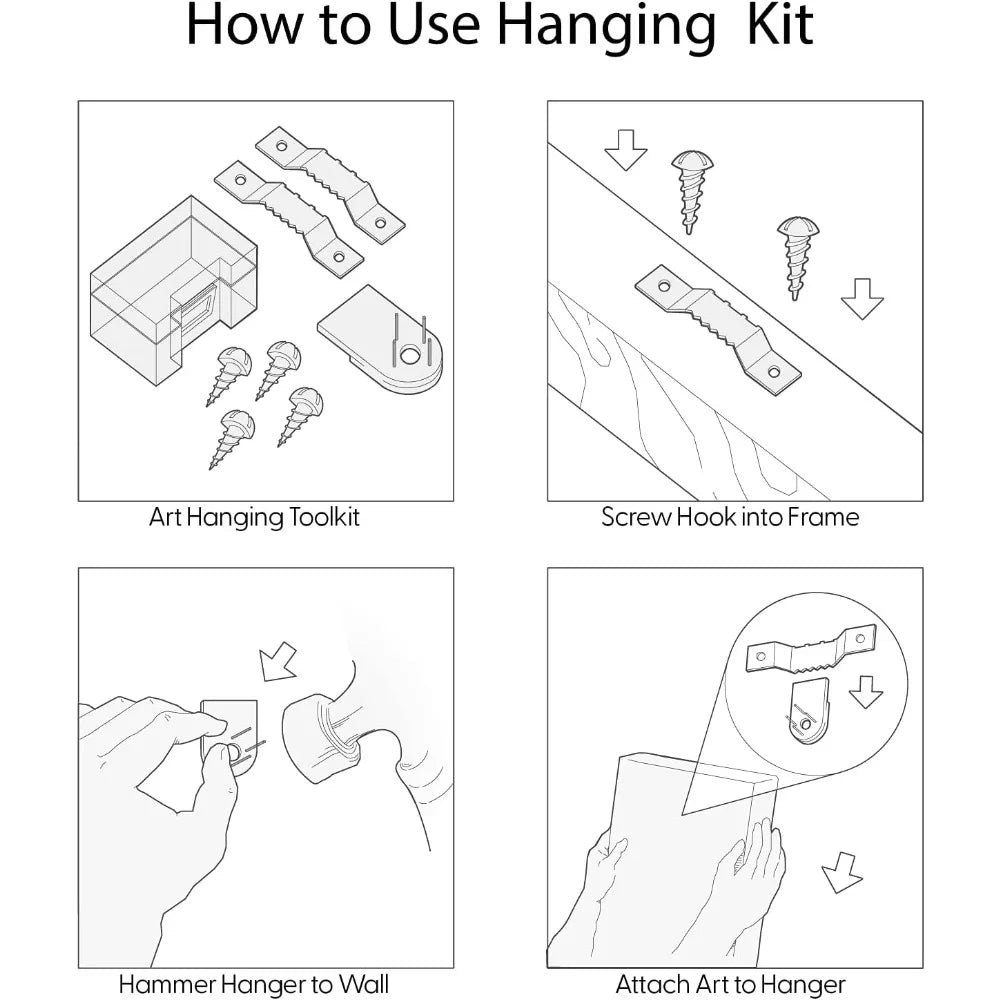 How to Use Hanging Kit

Art Hanging Toolkit

Screw Hook into Frame

Hammer Hanger to Wall

Attach Art to Hanger